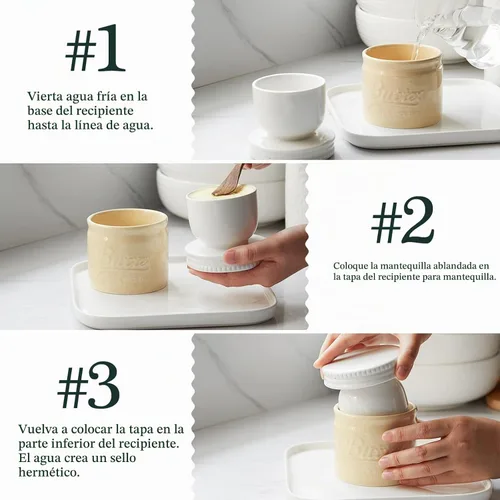 #1

Vierta agua fría en la base del recipiente hasta la línea de agua.

Butter

Butter

#2

Coloque la mantequilla ablandada en la tapa del recipiente para mantequilla.

#3

Vuelva a colocar la tapa en la parte inferior del recipiente. El agua crea un sello hermético.

Butter