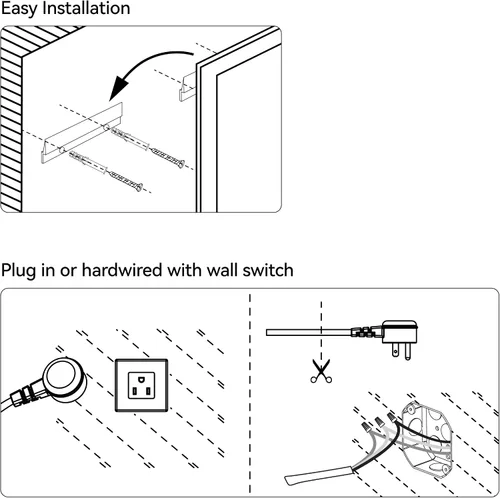 Easy Installation

Plug in or hardwired with wall switch