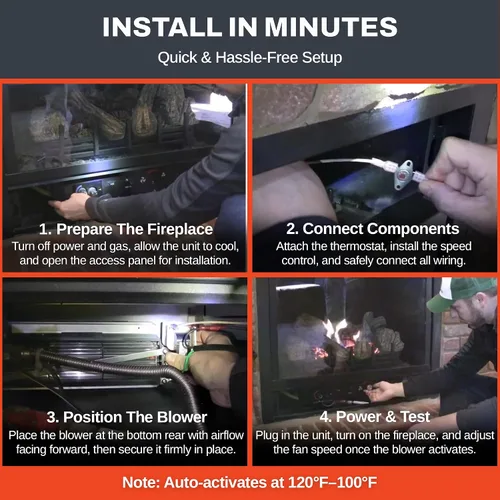 INSTALL IN MINUTES

Quick & Hassle-Free Setup

1. Prepare The Fireplace

Turn off power and gas, allow the unit to cool, and open the access panel for installation.

2. Connect Components

Attach the thermostat, install the speed control, and safely connect all wiring.

3. Position The Blower

Place the blower at the bottom rear with airflow facing forward, then secure it firmly in place.

4. Power & Test

Plug in the unit, turn on the fireplace, and adjust the fan speed once the blower activates.

Note: Auto-activates at 120°F–100°F