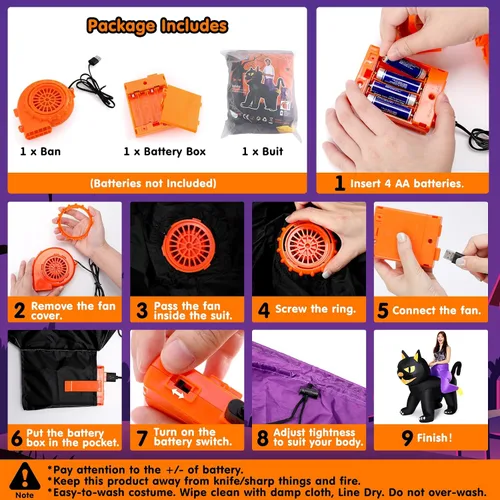 Package Includes

1 x Ban

1 x Battery Box

1 x Buit

(Batteries not Included)

1 Insert 4 AA batteries.

2 Remove the fan cover.

3 Pass the fan inside the suit.

4 Screw the ring.

5 Connect the fan.

6 Put the battery box in the pocket.

7 Turn on the battery switch.

8 Adjust tightness to suit your body.

9 Finish!

Note

*Pay attention to the +/- of battery.
*Keep this product away from knife/sharp things and fire.
*Easy-to-wash costume. Wipe clean with damp cloth, Line Dry. Do not over-wash.