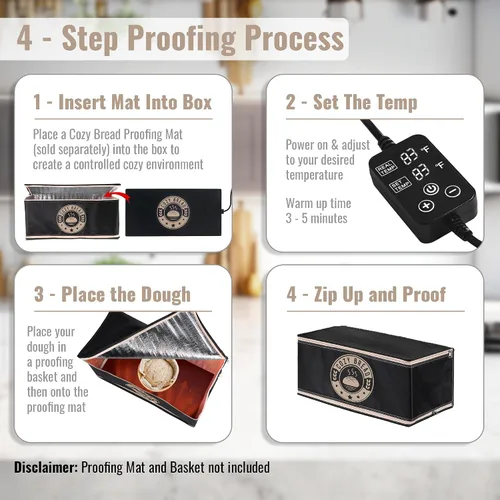 4 - Step Proofing Process

1 - Insert Mat Into Box

Place a Cozy Bread Proofing Mat (sold separately) into the box to create a controlled cozy environment

COZY BREAD

COZY BREAD

2 - Set The Temp

Power on & adjust to your desired temperature

Warm up time 3 - 5 minutes

REAL TEMP 83 °F

SET TEMP 83 °F

3 - Place the Dough

Place your dough in a proofing basket and then onto the proofing mat

4 - Zip Up and Proof

COZY BREAD

Disclaimer: Proofing Mat and Basket not included