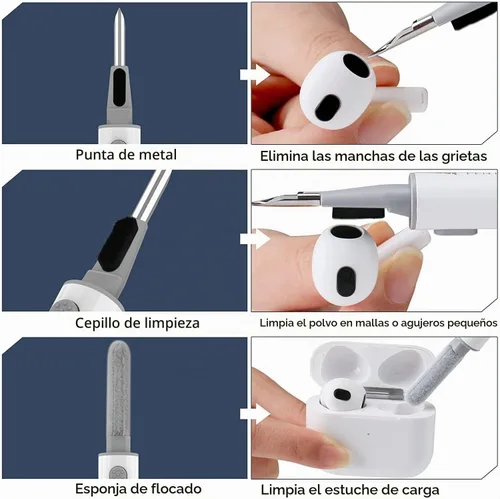 Punta de metal

Elimina las manchas de las grietas

Cepillo de limpieza

Limpia el polvo en mallas o agujeros pequeños

Esponja de flocado

Limpia el estuche de carga