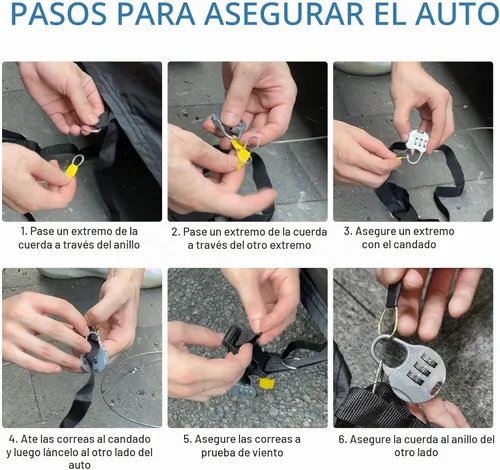 PASOS PARA ASEGURAR EL AUTO

1. Pase un extremo de la cuerda a través del anillo

2. Pase un extremo de la cuerda a través del otro extremo

3. Asegure un extremo con el candado

4. Ate las correas al candado y luego láncelo al otro lado del auto

5. Asegure las correas a prueba de viento

6. Asegure la cuerda al anillo del otro lado