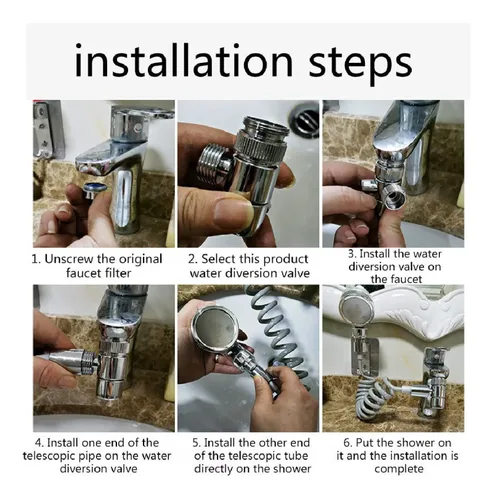 installation steps

1. Unscrew the original faucet filter

2. Select this product water diversion valve

3. Install the water diversion valve on the faucet

4. Install one end of the telescopic pipe on the water diversion valve

5. Install the other end of the telescopic tube directly on the shower

6. Put the shower on it and the installation is complete