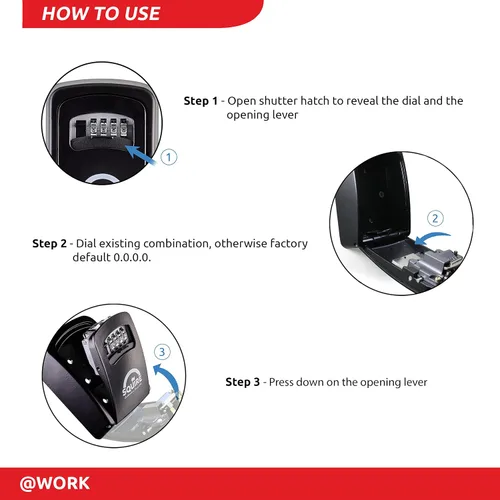 HOW TO USE

Step 1 - Open shutter hatch to reveal the dial and the opening lever

1

2

Step 2 - Dial existing combination, otherwise factory default 0.0.0.0.

3

SQUIRE

Step 3 - Press down on the opening lever

@WORK