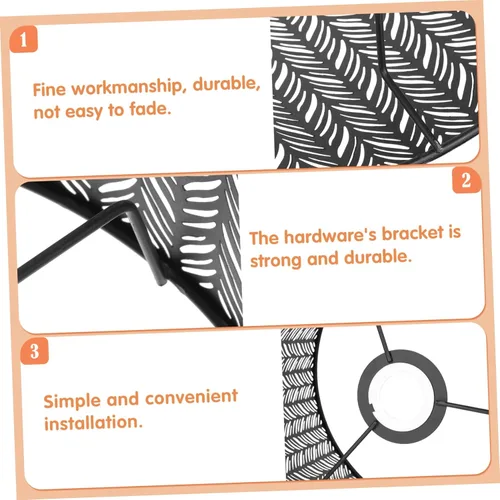 1

Fine workmanship, durable, not easy to fade.

2

The hardware's bracket is strong and durable.

3

Simple and convenient installation.