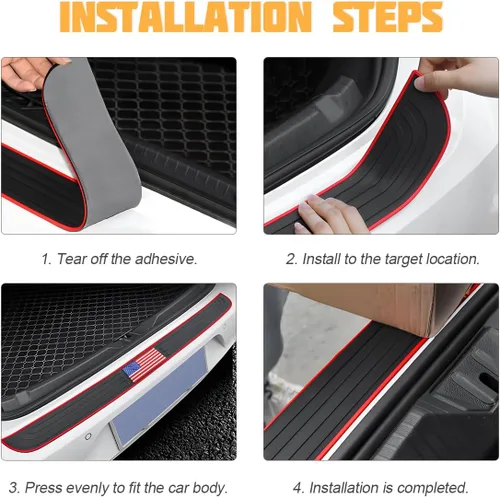 INSTALLATION STEPS

1. Tear off the adhesive.

2. Install to the target location.

3. Press evenly to fit the car body.

4. Installation is completed.