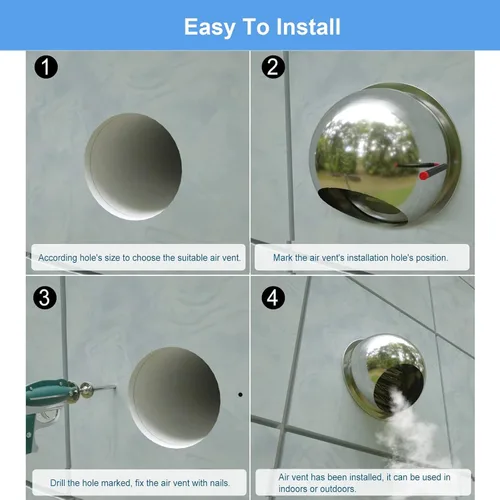 Easy To Install

1

According hole's size to choose the suitable air vent.

2

Mark the air vent's installation hole's position.

3

Drill the hole marked, fix the air vent with nails.

4

Air vent has been installed, it can be used in indoors or outdoors.