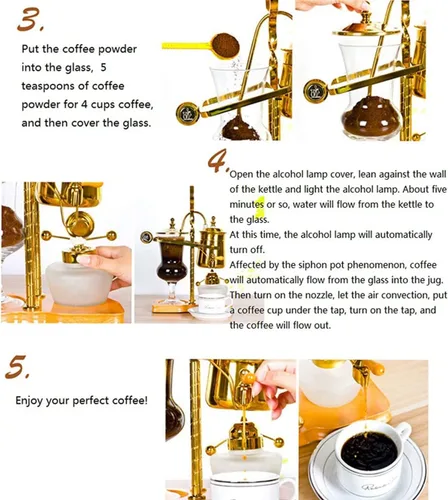 3.

Put the coffee powder into the glass, 5 teaspoons of coffee powder for 4 cups coffee, and then cover the glass.

4.

Open the alcohol lamp cover, lean against the wall of the kettle and light the alcohol lamp. About five minutes or so, water will flow from the kettle to the glass.
At this time, the alcohol lamp will automatically turn off.
Affected by the siphon pot phenomenon, coffee will automatically flow from the glass into the jug. Then turn on the nozzle, let the air convection, put a coffee cup under the tap, turn on the tap, and the coffee will flow out.

5.

Enjoy your perfect coffee!