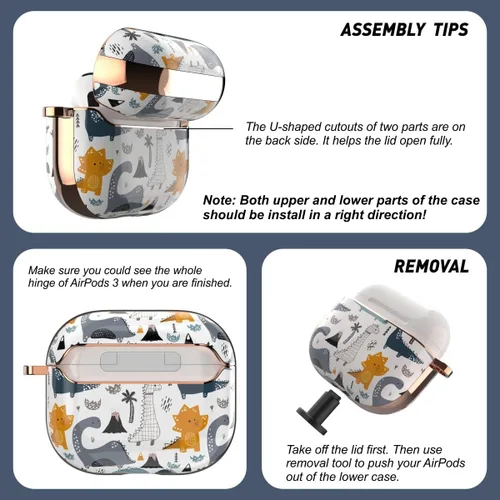 ASSEMBLY TIPS

The U-shaped cutouts of two parts are on the back side. It helps the lid open fully.

Note: Both upper and lower parts of the case should be install in a right direction!

Make sure you could see the whole hinge of AirPods 3 when you are finished.

REMOVAL

Take off the lid first. Then use removal tool to push your AirPods out of the lower case.