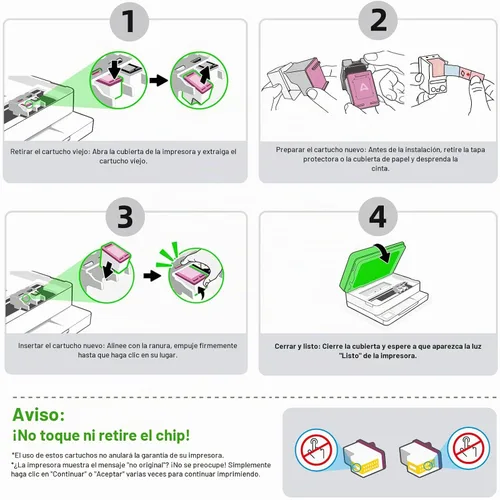 1

Retirar el cartucho viejo: Abra la cubierta de la impresora y extraiga el cartucho viejo.

2

Preparar el cartucho nuevo: Antes de la instalación, retire la tapa protectora o la cubierta de papel y desprenda la cinta.

3

Insertar el cartucho nuevo: Alinee con la ranura, empuje firmemente hasta que haga clic en su lugar.

4

Cerrar y listo: Cierre la cubierta y espere a que aparezca la luz "Listo" de la impresora.

Aviso:
¡No toque ni retire el chip!

*El uso de estos cartuchos no anulará la garantía de su impresora.
*¿La impresora muestra el mensaje "no original"? ¡No se preocupe! Simplemente haga clic en "Continuar" o "Aceptar" varias veces para continuar imprimiendo.