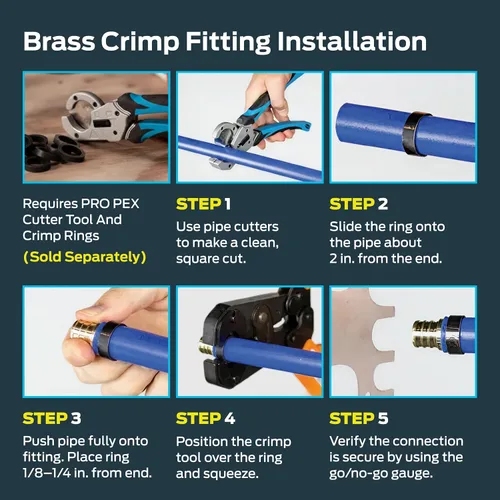 Brass Crimp Fitting Installation

Requires PRO PEX Cutter Tool And Crimp Rings
(Sold Separately)

STEP 1
Use pipe cutters to make a clean, square cut.

STEP 2
Slide the ring onto the pipe about 2 in. from the end.

STEP 3
Push pipe fully onto fitting. Place ring 1/8–1/4 in. from end.

STEP 4
Position the crimp tool over the ring and squeeze.

STEP 5
Verify the connection is secure by using the go/no-go gauge.