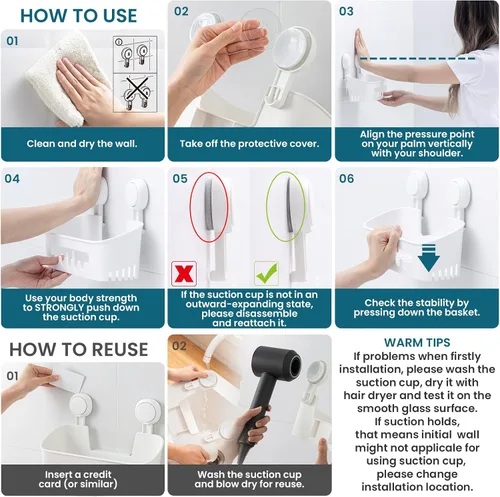 HOW TO USE

01

Clean and dry the wall.

02

Take off the protective cover.

03

Align the pressure point on your palm vertically with your shoulder.

04

Use your body strength to STRONGLY push down the suction cup.

05

If the suction cup is not in an outward-expanding state, please disassemble and reattach it.

06

Check the stability by pressing down the basket.

HOW TO REUSE

01

Insert a credit card (or similar)

02

Wash the suction cup and blow dry for reuse.

WARM TIPS
If problems when firstly installation, please wash the suction cup, dry it with hair dryer and test it on the smooth glass surface.
If suction holds, that means initial wall might not applicale for using suction cup, please change installation location.