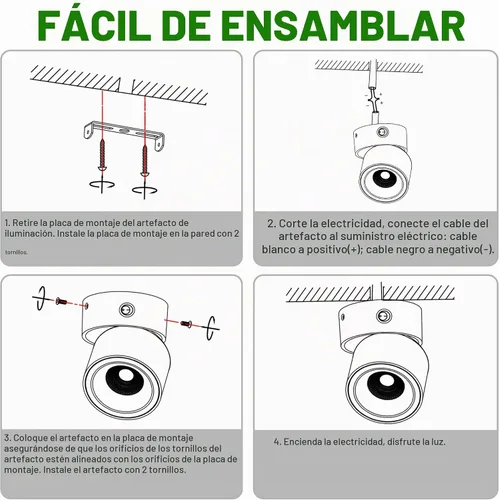 FÁCIL DE ENSAMBLAR

1. Retire la placa de montaje del artefacto de iluminación. Instale la placa de montaje en la pared con 2 tornillos.

2. Corte la electricidad, conecte el cable del artefacto al suministro eléctrico: cable blanco a positivo(+); cable negro a negativo(-).

3. Coloque el artefacto en la placa de montaje asegurándose de que los orificios de los tornillos del artefacto estén alineados con los orificios de la placa de montaje. Instale el artefacto con 2 tornillos.

4. Encienda la electricidad, disfrute la luz.