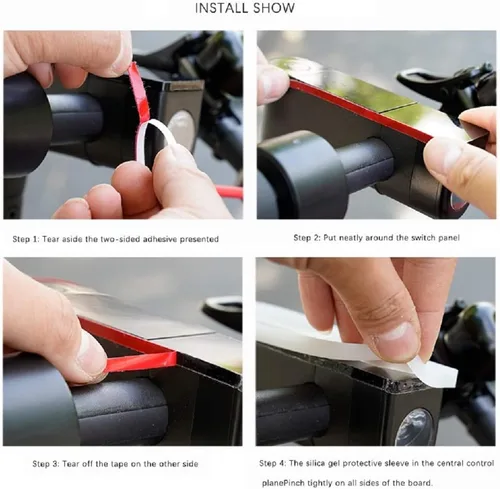 INSTALL SHOW

Step 1: Tear aside the two-sided adhesive presented

Step 2: Put neatly around the switch panel

Step 3: Tear off the tape on the other side

Step 4: The silica gel protective sleeve in the central control planePinch tightly on all sides of the board.