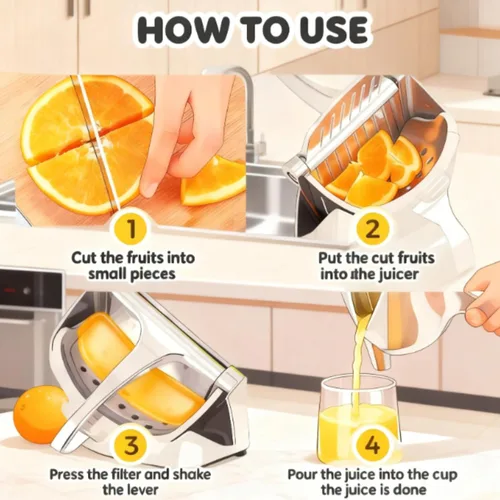 HOW TO USE

1

Cut the fruits into small pieces

2

Put the cut fruits into the juicer

3

Press the filter and shake the lever

4

Pour the juice into the cup the juice is done