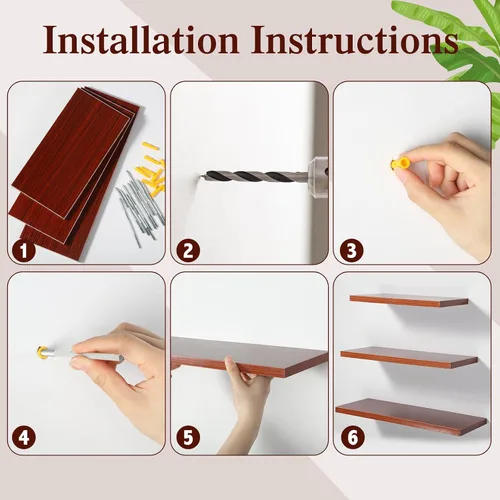 Installation Instructions

1

2

3

4

5

6