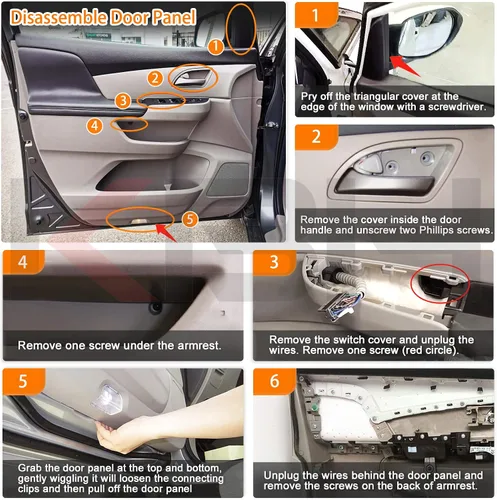 Disassemble Door Panel

1

2

3

4

5

1

Pry off the triangular cover at the edge of the window with a screwdriver.

2

Remove the cover inside the door handle and unscrew two Phillips screws.

4

Remove one screw under the armrest.

3

Remove the switch cover and unplug the wires. Remove one screw (red circle).

5

Grab the door panel at the top and bottom, gently wiggling it will loosen the connecting clips and then pull off the door panel

6

Unplug the wires behind the door panel and remove the screws on the back of armrest.