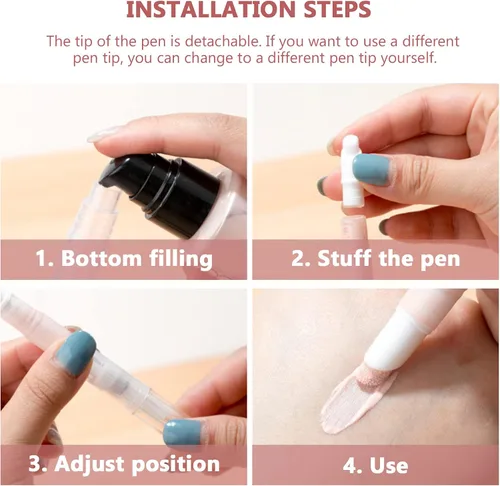 INSTALLATION STEPS

The tip of the pen is detachable. If you want to use a different pen tip, you can change to a different pen tip yourself.

1. Bottom filling

2. Stuff the pen

3. Adjust position

4. Use