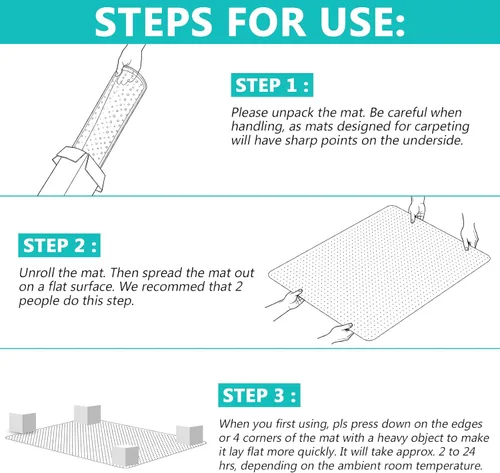 STEPS FOR USE:

STEP 1 :

Please unpack the mat. Be careful when handling, as mats designed for carpeting will have sharp points on the underside.

STEP 2 :

Unroll the mat. Then spread the mat out on a flat surface. We recommed that 2 people do this step.

STEP 3 :

When you first using, pls press down on the edges or 4 corners of the mat with a heavy object to make it lay flat more quickly. It will take approx. 2 to 24 hrs, depending on the ambient room temperature.