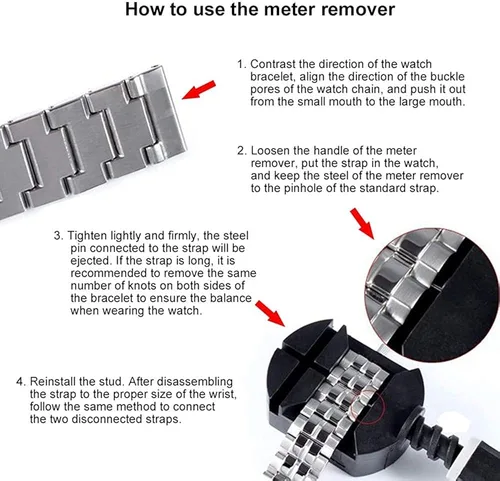 How to use the meter remover

1. Contrast the direction of the watch bracelet, align the direction of the buckle pores of the watch chain, and push it out from the small mouth to the large mouth.

2. Loosen the handle of the meter remover, put the strap in the watch, and keep the steel of the meter remover to the pinhole of the standard strap.

3. Tighten lightly and firmly, the steel pin connected to the strap will be ejected. If the strap is long, it is recommended to remove the same number of knots on both sides of the bracelet to ensure the balance when wearing the watch.

4. Reinstall the stud. After disassembling the strap to the proper size of the wrist, follow the same method to connect the two disconnected straps.