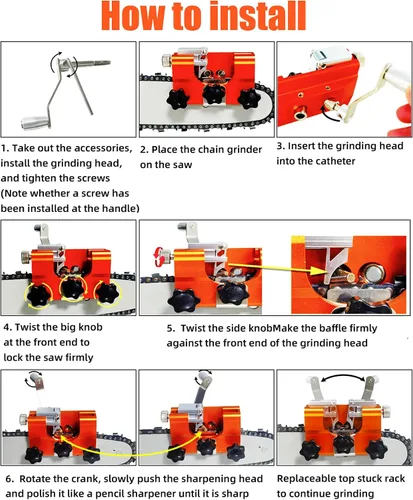 How to install

1. Take out the accessories, install the grinding head, and tighten the screws (Note whether a screw has been installed at the handle)

2. Place the chain grinder on the saw

3. Insert the grinding head into the catheter

4. Twist the big knob at the front end to lock the saw firmly

5. Twist the side knobMake the baffle firmly against the front end of the grinding head

6. Rotate the crank, slowly push the sharpening head and polish it like a pencil sharpener until it is sharp

Replaceable top stuck rack to continue grinding