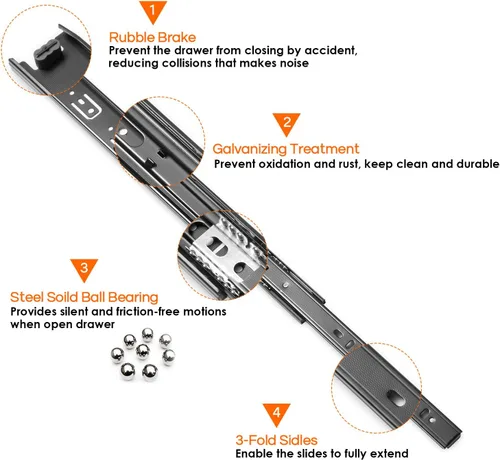 1

Rubble Brake
Prevent the drawer from closing by accident, reducing collisions that makes noise

2

Galvanizing Treatment
Prevent oxidation and rust, keep clean and durable

3

Steel Soild Ball Bearing
Provides silent and friction-free motions when open drawer

4

3-Fold Sidles
Enable the slides to fully extend