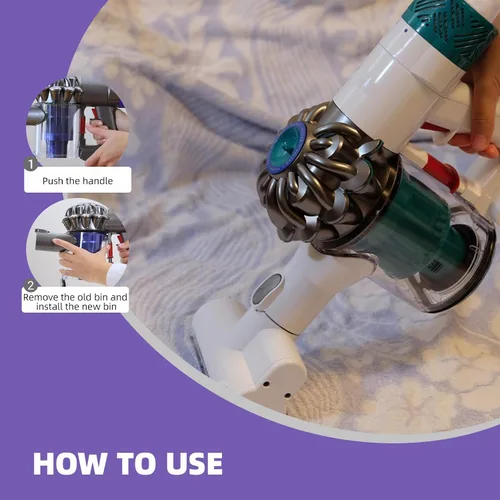 1
Push the handle

2
Remove the old bin and install the new bin

HOW TO USE