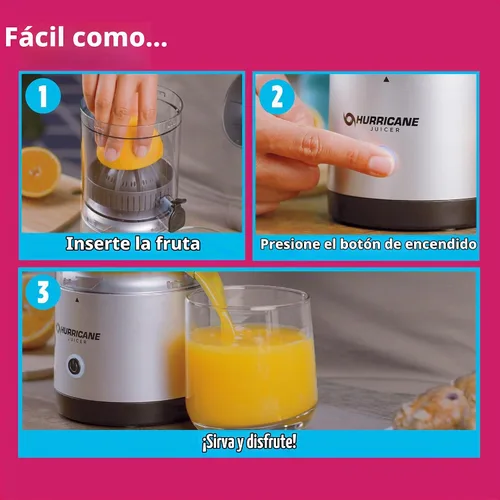 Fácil como...

1

Inserte la fruta

2

HURRICANE JUICER

Presione el botón de encendido

3

HURRICANE JUICER

¡Sirva y disfrute!