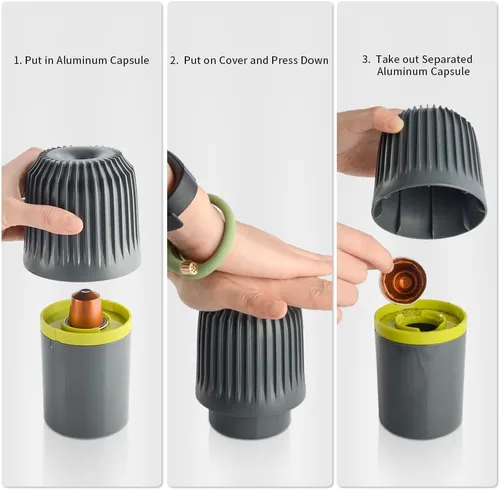 1. Put in Aluminum Capsule

2. Put on Cover and Press Down

3. Take out Separated Aluminum Capsule