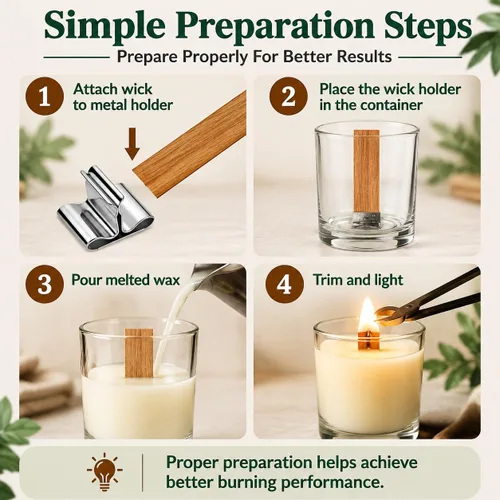 Simple Preparation Steps

Prepare Properly For Better Results

1 Attach wick to metal holder

2 Place the wick holder in the container

3 Pour melted wax

4 Trim and light

Proper preparation helps achieve better burning performance.