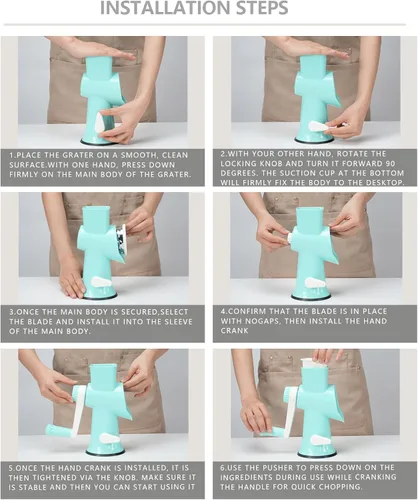 INSTALLATION STEPS

1.PLACE THE GRATER ON A SMOOTH, CLEAN SURFACE.WITH ONE HAND, PRESS DOWN FIRMLY ON THE MAIN BODY OF THE GRATER.

2.WITH YOUR OTHER HAND, ROTATE THE LOCKING KNOB AND TURN IT FORWARD 90 DEGREES. THE SUCTION CUP AT THE BOTTOM WILL FIRMLY FIX THE BODY TO THE DESKTOP.

3.ONCE THE MAIN BODY IS SECURED,SELECT THE BLADE AND INSTALL IT INTO THE SLEEVE OF THE MAIN BODY.

4.CONFIRM THAT THE BLADE IS IN PLACE WITH NOGAPS, THEN INSTALL THE HAND CRANK

5.ONCE THE HAND CRANK IS INSTALLED, IT IS THEN TIGHTENED VIA THE KNOB. MAKE SURE IT IS STABLE AND THEN YOU CAN START USING IT

6.USE THE PUSHER TO PRESS DOWN ON THE INGREDIENTS DURING USE WHILE CRANKING THE HANDLE FOR QUICK CHOPPING.