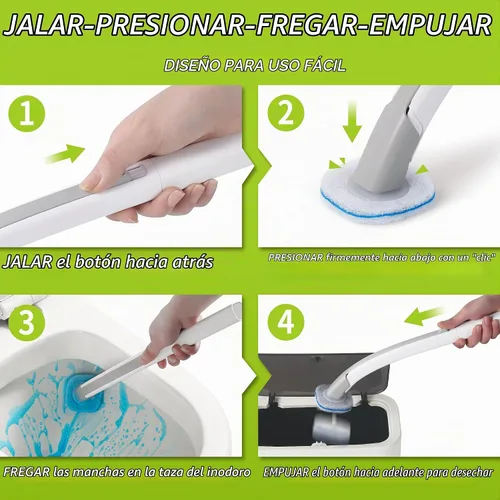 JALAR-PRESIONAR-FREGAR-EMPUJAR

DISEÑO PARA USO FÁCIL

1

JALAR el botón hacia atrás

2

PRESIONAR firmemente hacia abajo con un "clic"

3

FREGAR las manchas en la taza del inodoro

4

EMPUJAR el botón hacia adelante para desechar