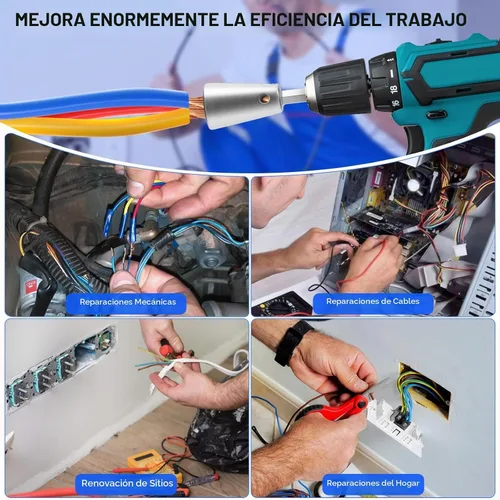 MEJORA ENORMEMENTE LA EFICIENCIA DEL TRABAJO

18

16

Reparaciones Mecánicas

Reparaciones de Cables

Renovación de Sitios

Reparaciones del Hogar