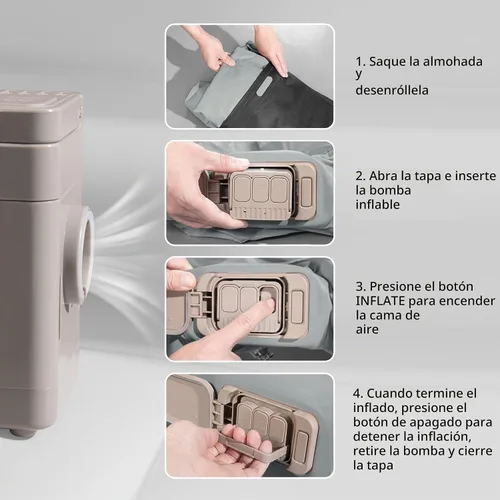 1. Saque la almohada y desenróllela

2. Abra la tapa e inserte la bomba inflable

3. Presione el botón INFLATE para encender la cama de aire

4. Cuando termine el inflado, presione el botón de apagado para detener la inflación, retire la bomba y cierre la tapa