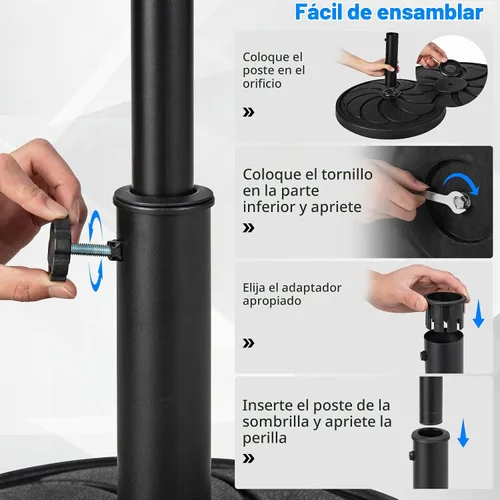 Fácil de ensamblar

Coloque el poste en el orificio

»

Coloque el tornillo en la parte inferior y apriete

»

Elija el adaptador apropiado

»

Inserte el poste de la sombrilla y apriete la perilla

»