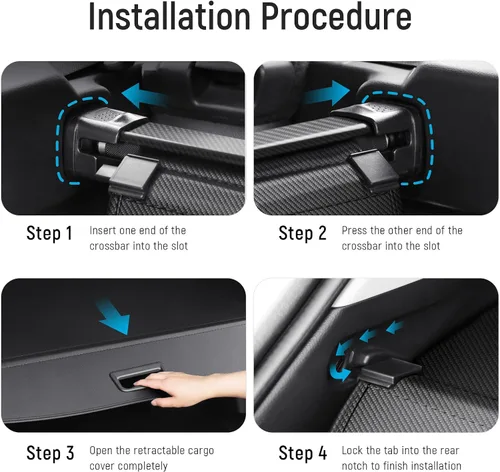 Installation Procedure

Step 1 Insert one end of the crossbar into the slot

Step 2 Press the other end of the crossbar into the slot

Step 3 Open the retractable cargo cover completely

Step 4 Lock the tab into the rear notch to finish installation