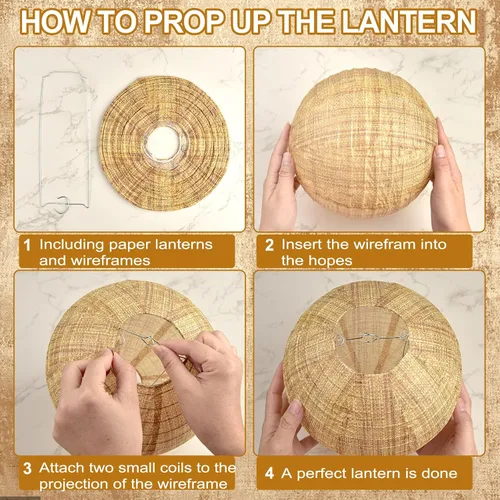 HOW TO PROP UP THE LANTERN

1 Including paper lanterns and wireframes

2 Insert the wirefram into the hopes

3 Attach two small coils to the projection of the wireframe

4 A perfect lantern is done