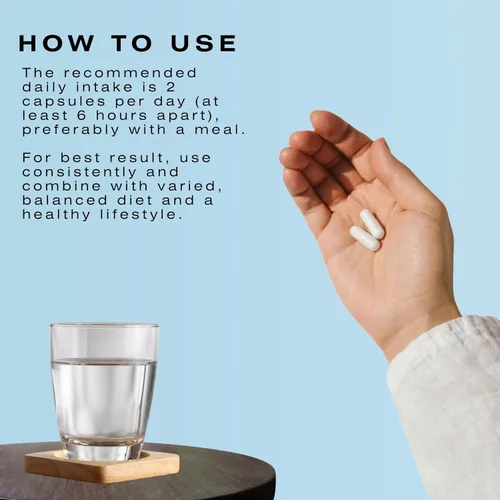 HOW TO USE

The recommended daily intake is 2 capsules per day (at least 6 hours apart), preferably with a meal.

For best result, use consistently and combine with varied, balanced diet and a healthy lifestyle.