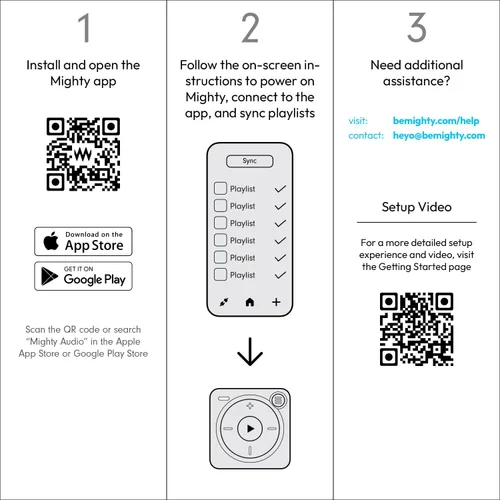 1

Install and open the Mighty app

Download on the App Store

GET IT ON Google Play

Scan the QR code or search "Mighty Audio" in the Apple App Store or Google Play Store

2

Follow the on-screen instructions to power on Mighty, connect to the app, and sync playlists

Sync

Playlist

Playlist

Playlist

Playlist

Playlist

Playlist

3

Need additional assistance?

visit: bemighty.com/help
contact: heyo@bemighty.com

Setup Video

For a more detailed setup experience and video, visit the Getting Started page