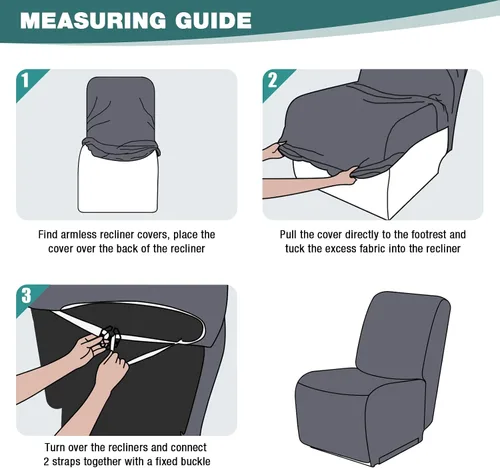 MEASURING GUIDE

1

Find armless recliner covers, place the cover over the back of the recliner

2

Pull the cover directly to the footrest and tuck the excess fabric into the recliner

3

Turn over the recliners and connect 2 straps together with a fixed buckle