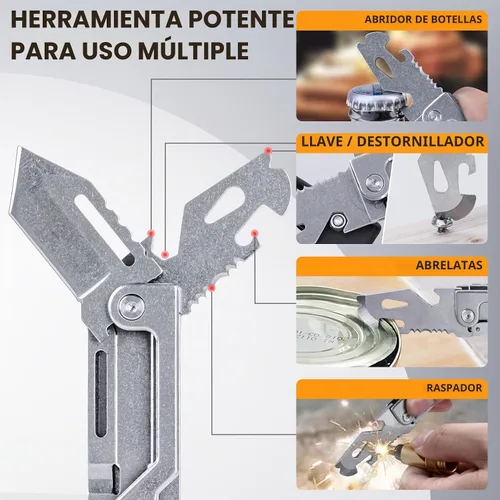 HERRAMIENTA POTENTE
PARA USO MÚLTIPLE

ABRIDOR DE BOTELLAS

LLAVE / DESTORNILLADOR

ABRELATAS

RASPADOR