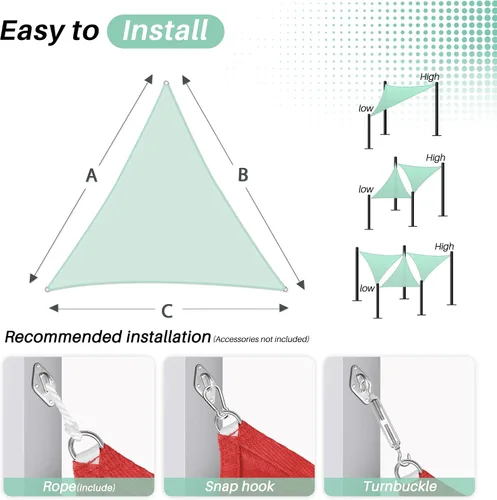 Easy to Install

A

B

C

High
low

High
low

High
low

Recommended installation (Accessories not included)

Rope(include)

Snap hook

Turnbuckle