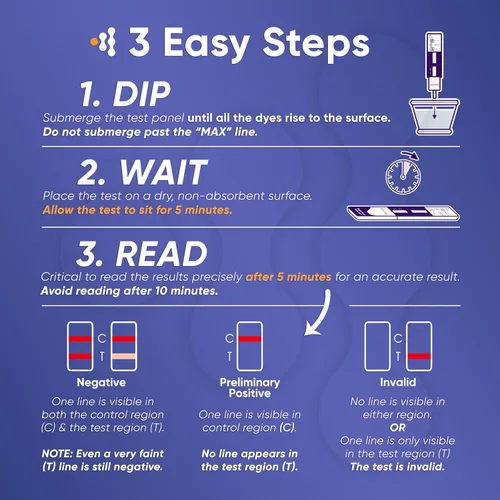 3 Easy Steps

1. DIP

Submerge the test panel until all the dyes rise to the surface.
Do not submerge past the "MAX" line.

2. WAIT

Place the test on a dry, non-absorbent surface.
Allow the test to sit for 5 minutes.

3. READ

Critical to read the results precisely after 5 minutes for an accurate result.
Avoid reading after 10 minutes.

C
T

Negative

One line is visible in both the control region (C) & the test region (T).

NOTE: Even a very faint (T) line is still negative.

C
T

Preliminary Positive

One line is visible in control region (C).

No line appears in the test region (T).

C
T

Invalid

No line is visible in either region.
OR
One line is only visible in the test region (T)
The test is invalid.