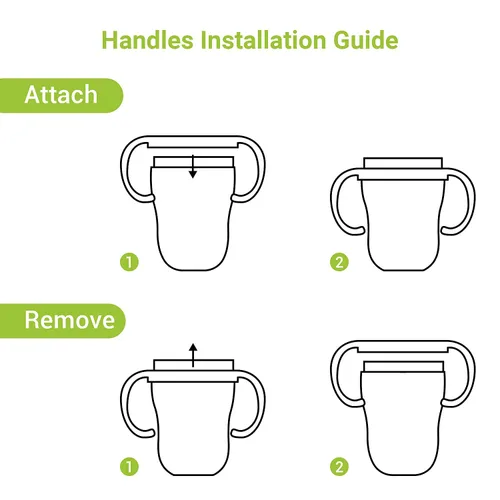 Handles Installation Guide

Attach

1

2

Remove

1

2