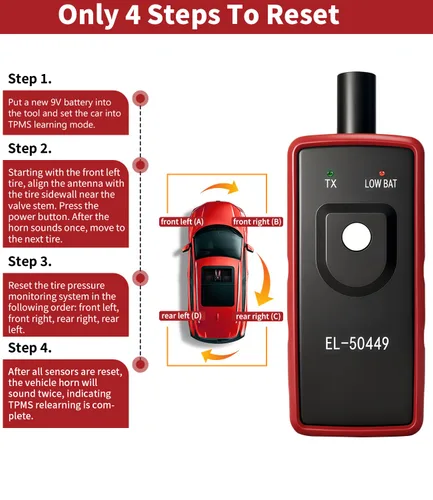 Only 4 Steps To Reset

Step 1.

Put a new 9V battery into the tool and set the car into TPMS learning mode.

Step 2.

Starting with the front left tire, align the antenna with the tire sidewall near the valve stem. Press the power button. After the horn sounds once, move to the next tire.

Step 3.

Reset the tire pressure monitoring system in the following order: front left, front right, rear right, rear left.

Step 4.

After all sensors are reset, the vehicle horn will sound twice, indicating TPMS relearning is complete.

front left (A)

front right (B)

rear left (D)

rear right (C)

TX

LOW BAT

EL-50449