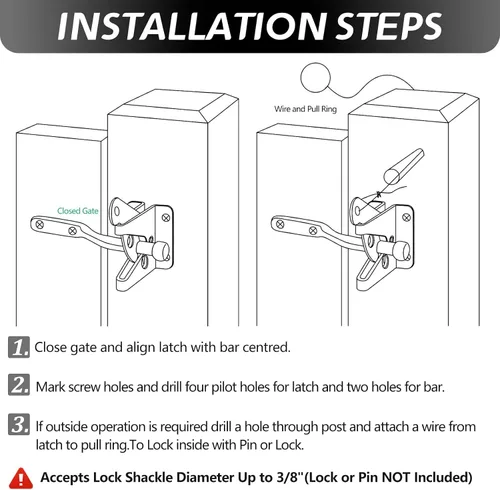 INSTALLATION STEPS

Closed Gate

Wire and Pull Ring

1. Close gate and align latch with bar centred.

2. Mark screw holes and drill four pilot holes for latch and two holes for bar.

3. If outside operation is required drill a hole through post and attach a wire from latch to pull ring.To Lock inside with Pin or Lock.

Accepts Lock Shackle Diameter Up to 3/8''(Lock or Pin NOT Included)