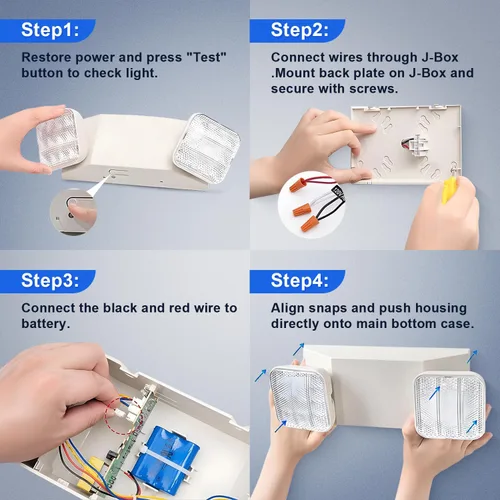 Step1:

Restore power and press "Test" button to check light.

Step2:

Connect wires through J-Box .Mount back plate on J-Box and secure with screws.

Step3:

Connect the black and red wire to battery.

Step4:

Align snaps and push housing directly onto main bottom case.