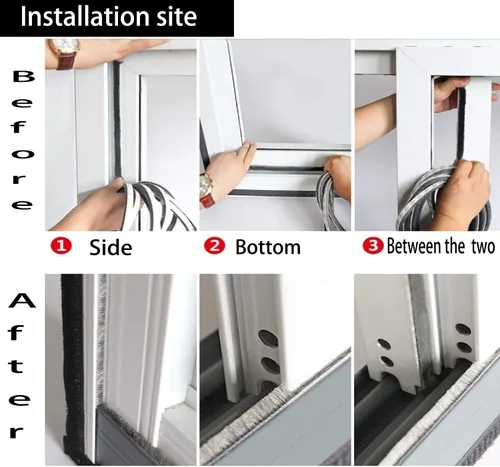 Installation site

Before

1 Side 2 Bottom 3 Between the two

After