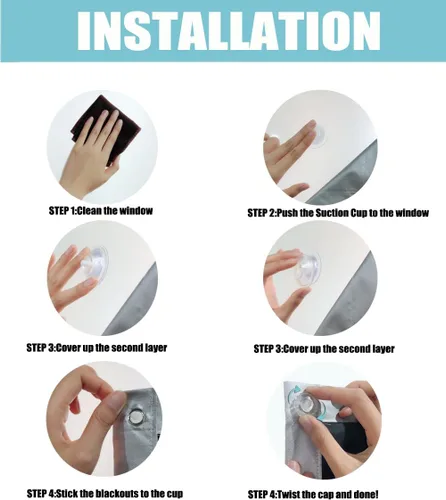 INSTALLATION

STEP 1:Clean the window

STEP 2:Push the Suction Cup to the window

STEP 3:Cover up the second layer

STEP 3:Cover up the second layer

STEP 4:Stick the blackouts to the cup

STEP 4:Twist the cap and done!